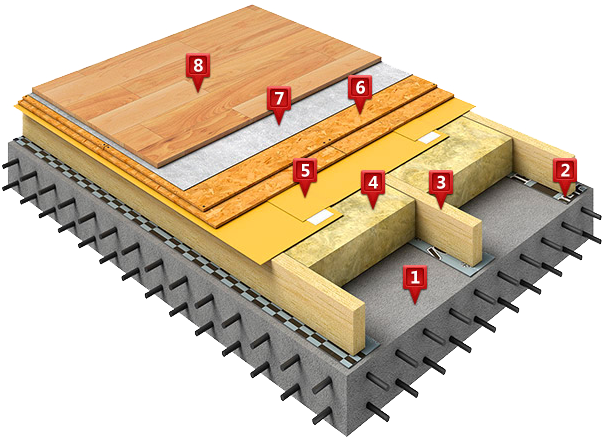 8
7
6
5
4
3
2
1