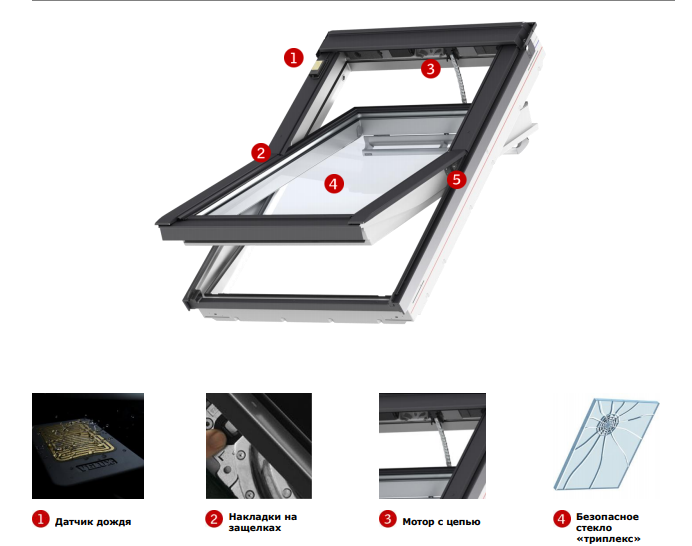 1
3
2
4
5

VELUX

1 Датчик дождя

2 Накладки на защелках

3 Мотор с цепью

4 Безопасное стекло «триплекс»