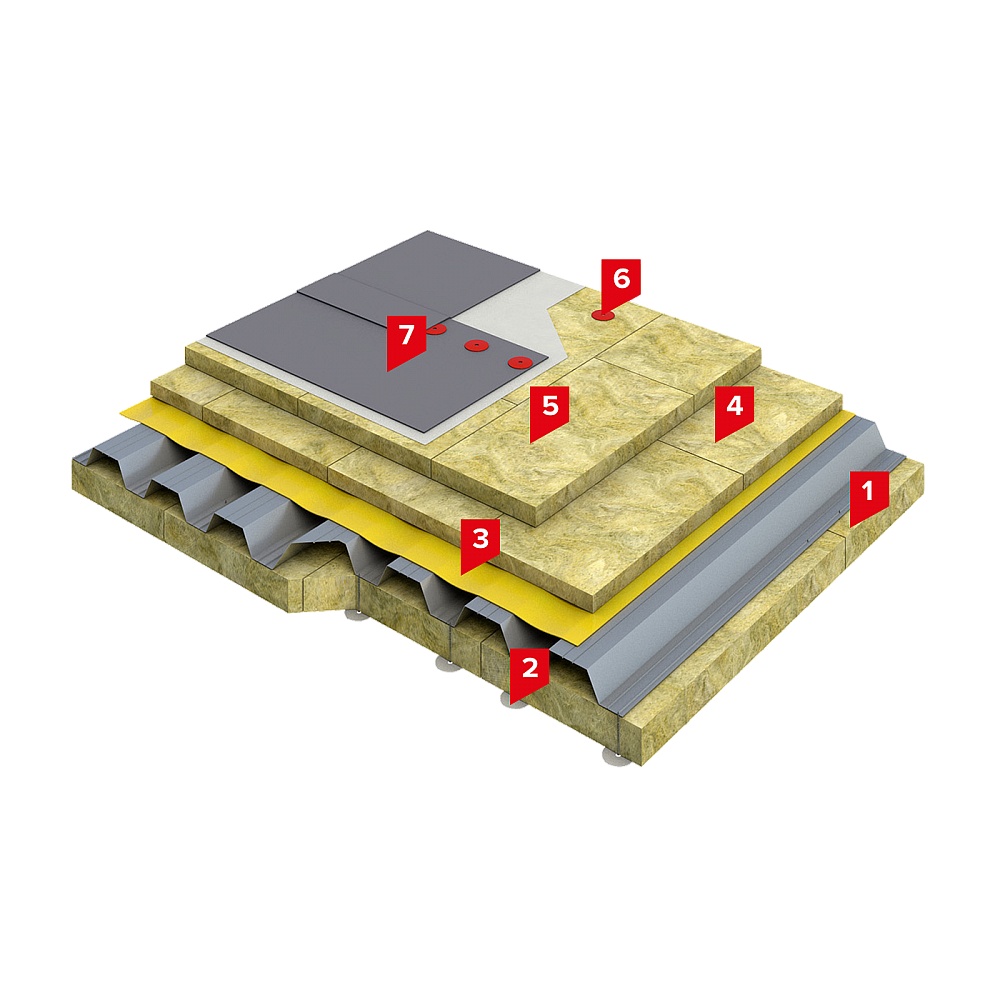 6
7
5
4
1
3
2